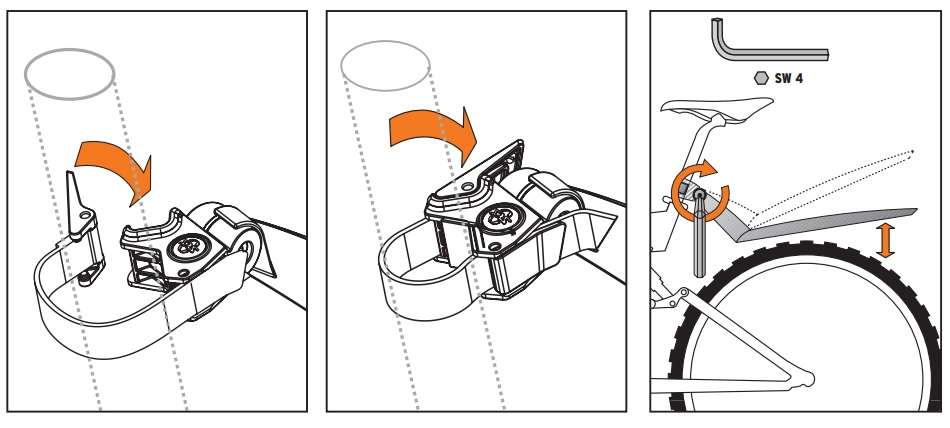 SW 4