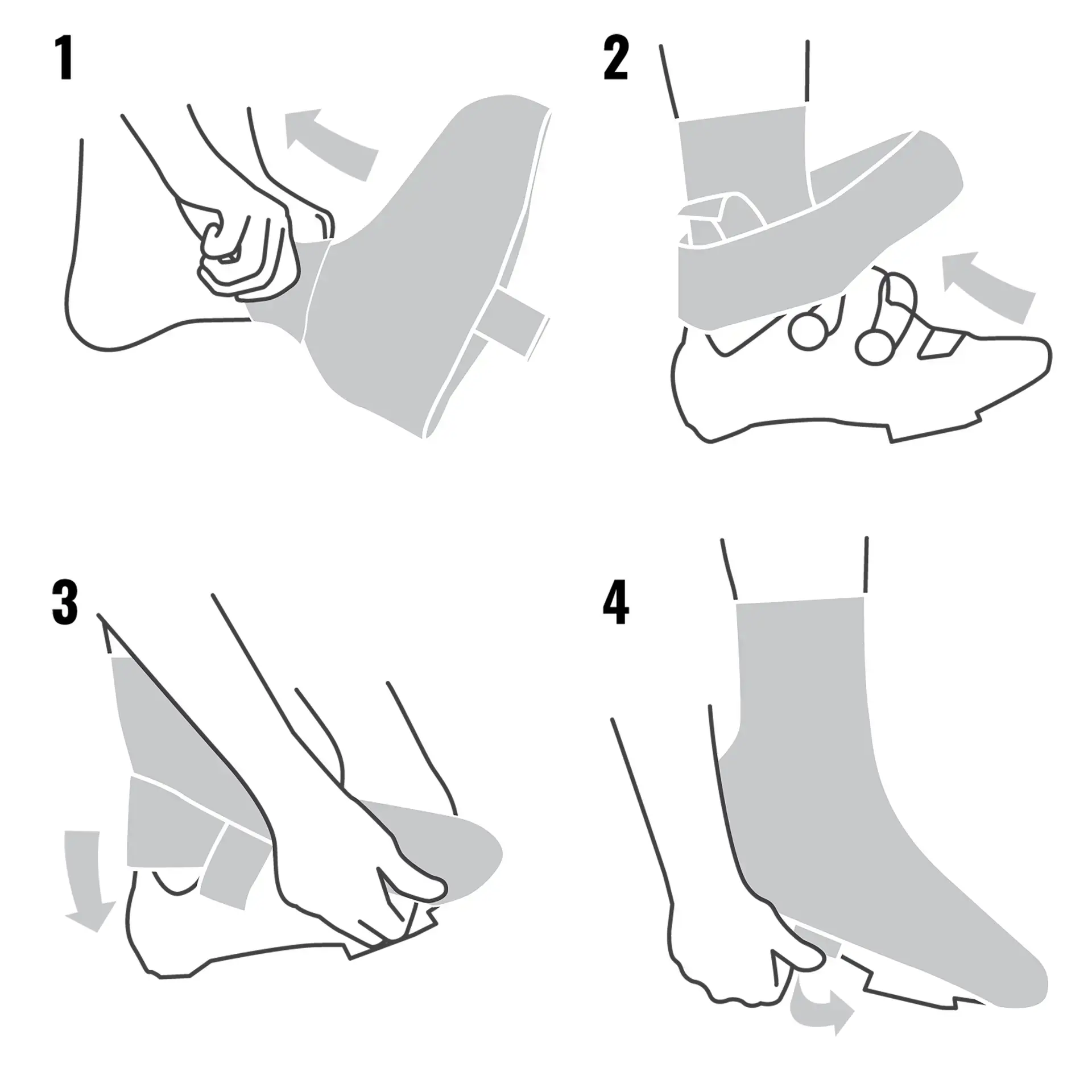 1

2

3

4