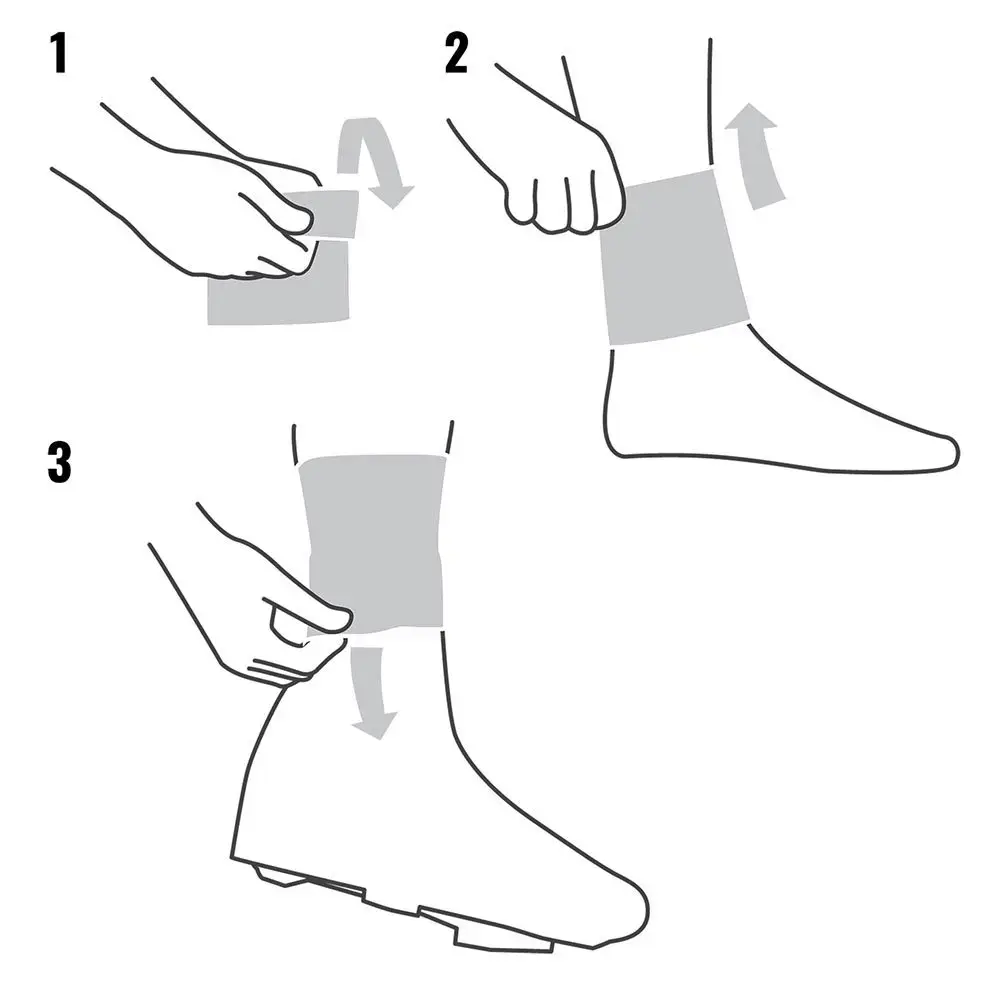 1

2

3