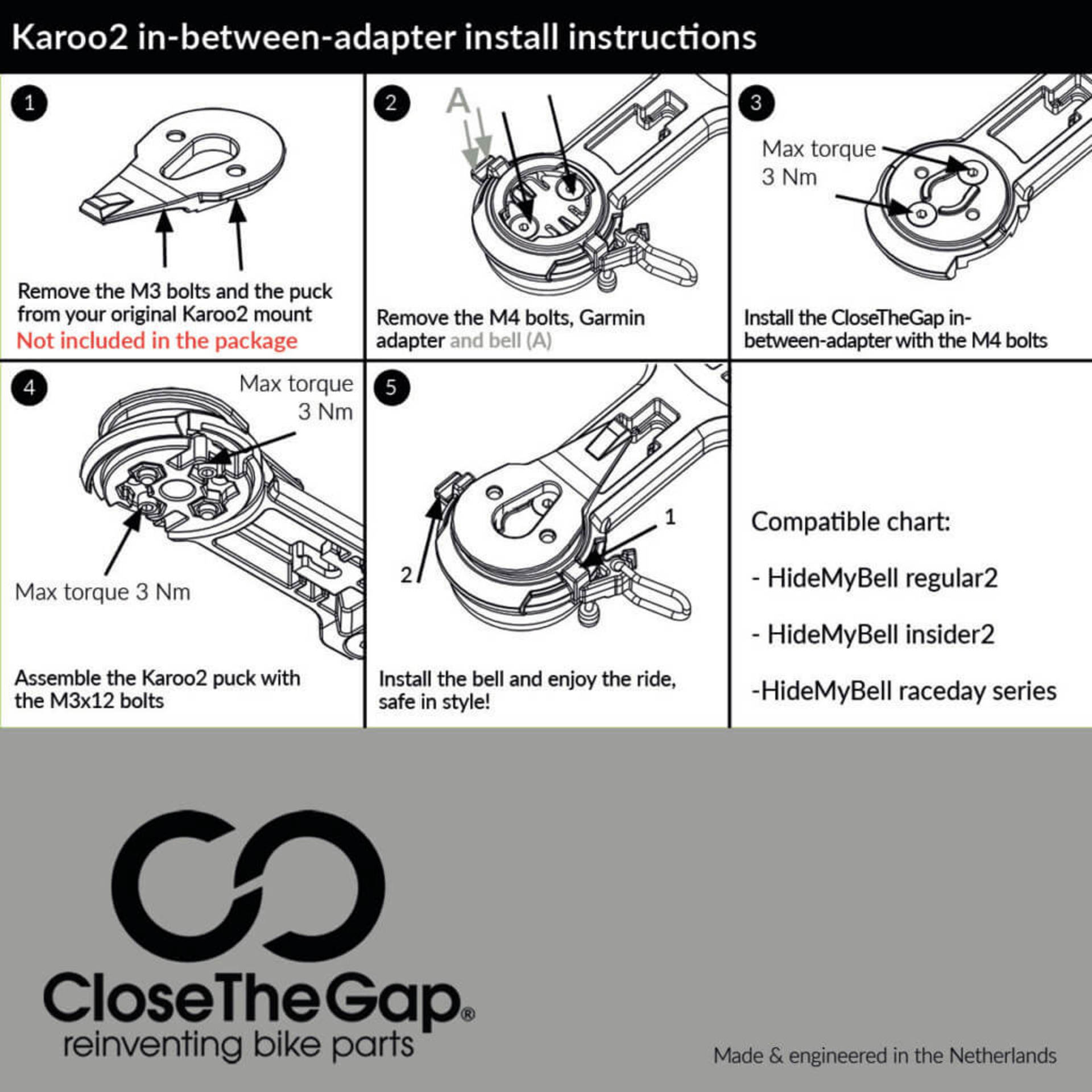 Karoo2 in-between-adapter install instructions

1

Remove the M3 bolts and the puck from your original Karoo2 mount
Not included in the package

2

A

Remove the M4 bolts, Garmin adapter and bell (A)

3

Max torque 3 Nm

Install the CloseTheGap in-between-adapter with the M4 bolts

4

Max torque 3 Nm

Max torque 3 Nm

Assemble the Karoo2 puck with the M3x12 bolts

5

1

2

Install the bell and enjoy the ride, safe in style!

Compatible chart:

- HideMyBell regular2

- HideMyBell insider2

-HideMyBell raceday series

CloseTheGap®
reinventing bike parts

Made & engineered in the Netherlands