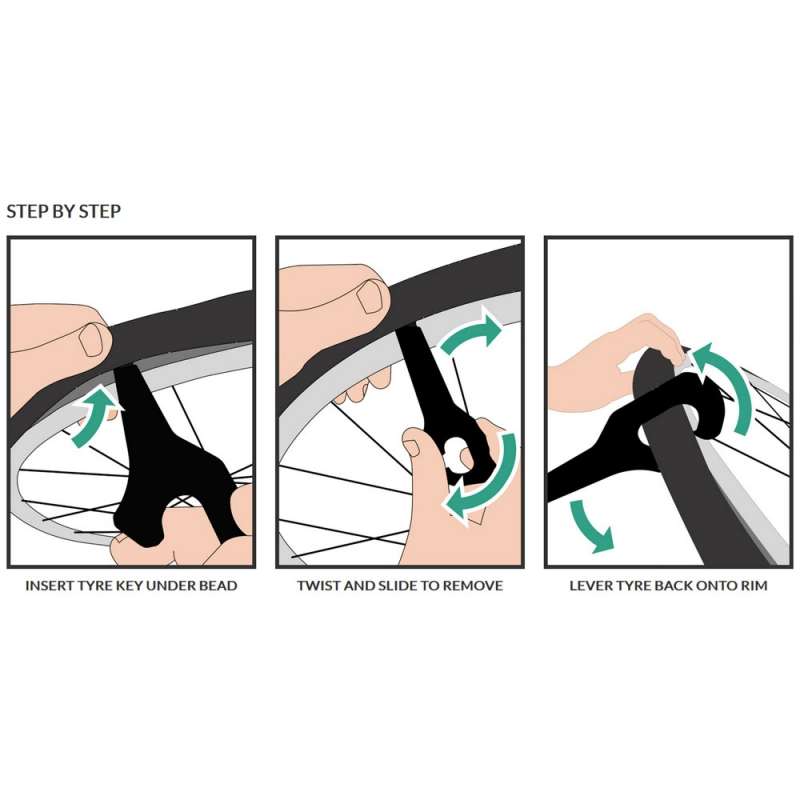 STEP BY STEP

INSERT TYRE KEY UNDER BEAD

TWIST AND SLIDE TO REMOVE

LEVER TYRE BACK ONTO RIM