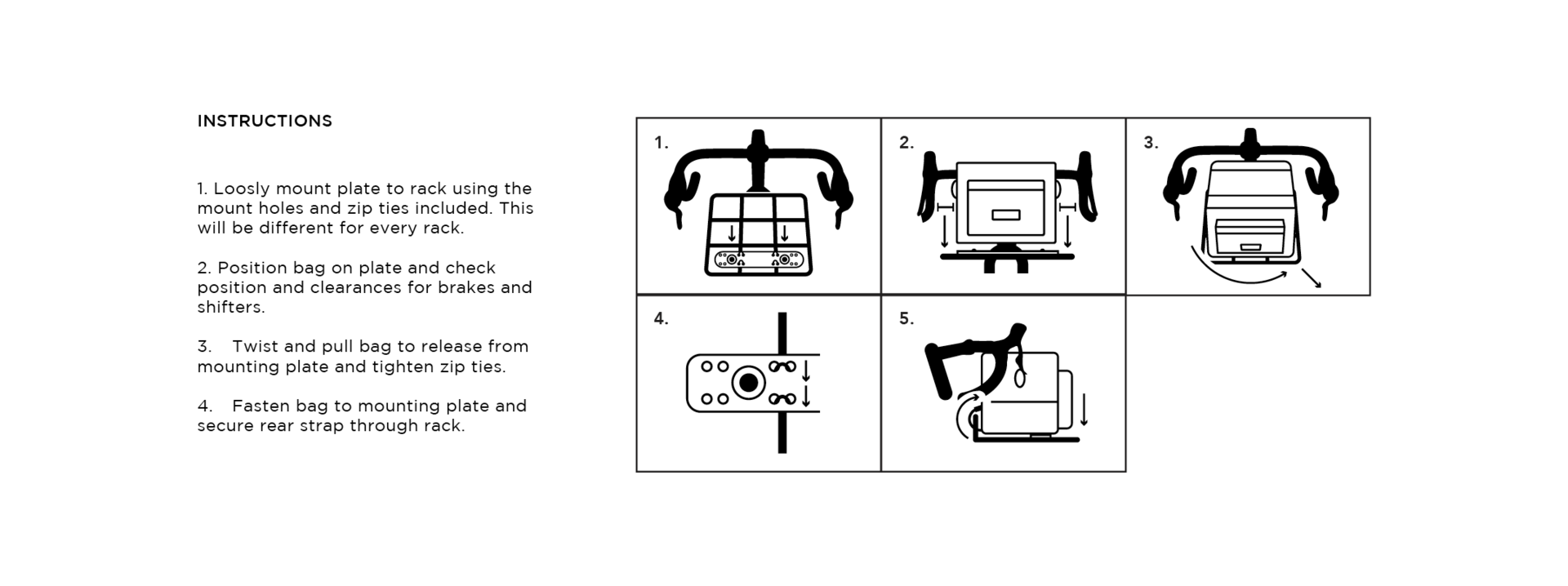 INSTRUCTIONS

1. Loosly mount plate to rack using the mount holes and zip ties included. This will be different for every rack.

2. Position bag on plate and check position and clearances for brakes and shifters.

3. Twist and pull bag to release from mounting plate and tighten zip ties.

4. Fasten bag to mounting plate and secure rear strap through rack.

1.

2.

3.

4.

5.