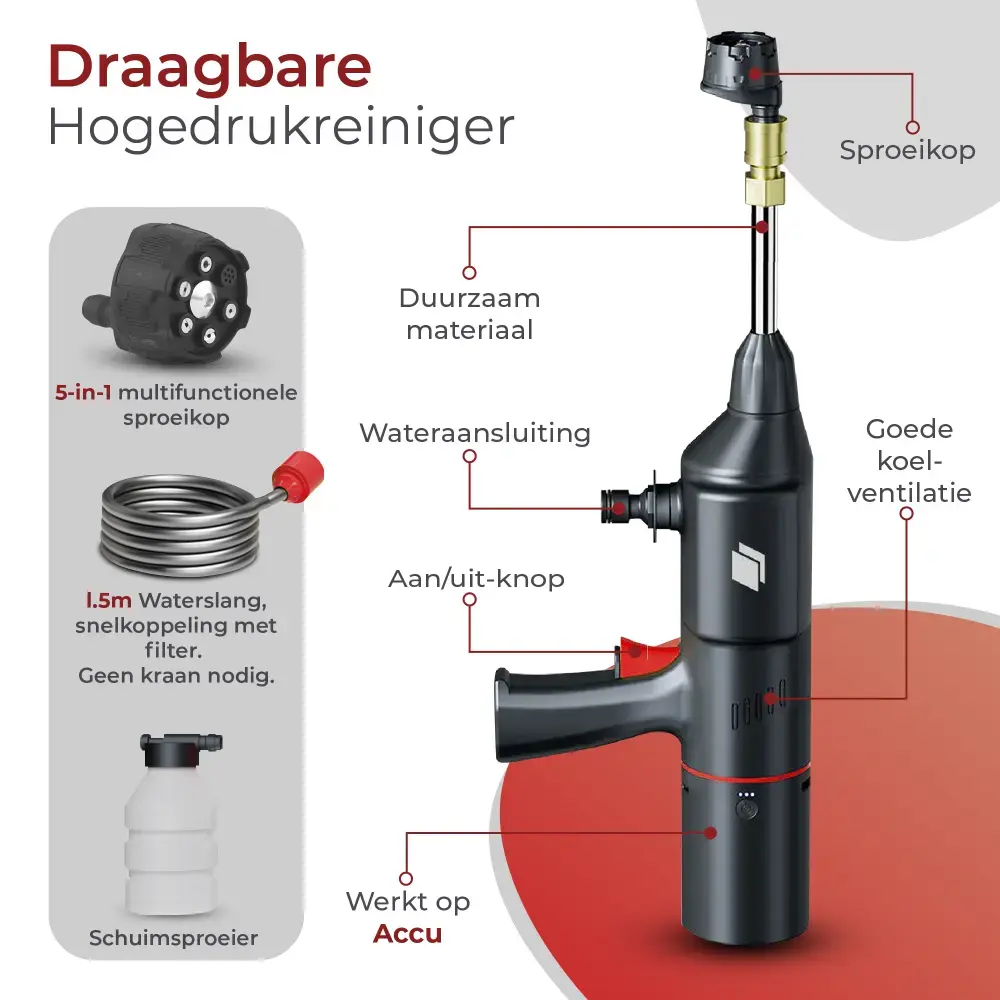 Draagbare
Hogedrukreiniger

5-in-1 multifunctionele sproeikop

1.5m Waterslang, snelkoppeling met filter.
Geen kraan nodig.

Schuimsproeier

Sproeikop

Duurzaam materiaal

Wateraansluiting

Goede koel-ventilatie

Aan/uit-knop

Werkt op Accu